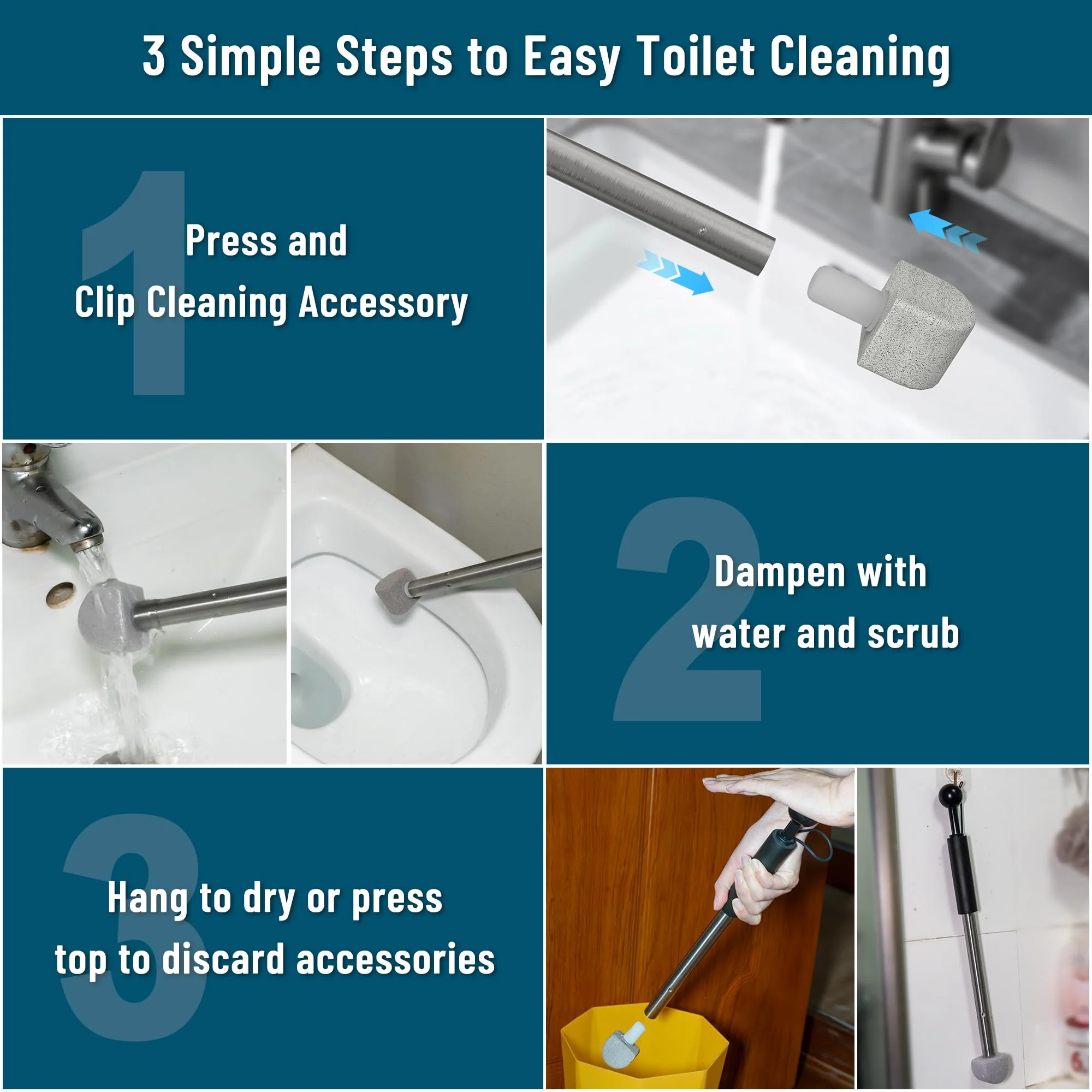 3 Simple Steps to Easy Toilet Cleaning

1

Press and
Clip Cleaning Accessory

2

Dampen with
water and scrub

3

Hang to dry or press
top to discard accessories