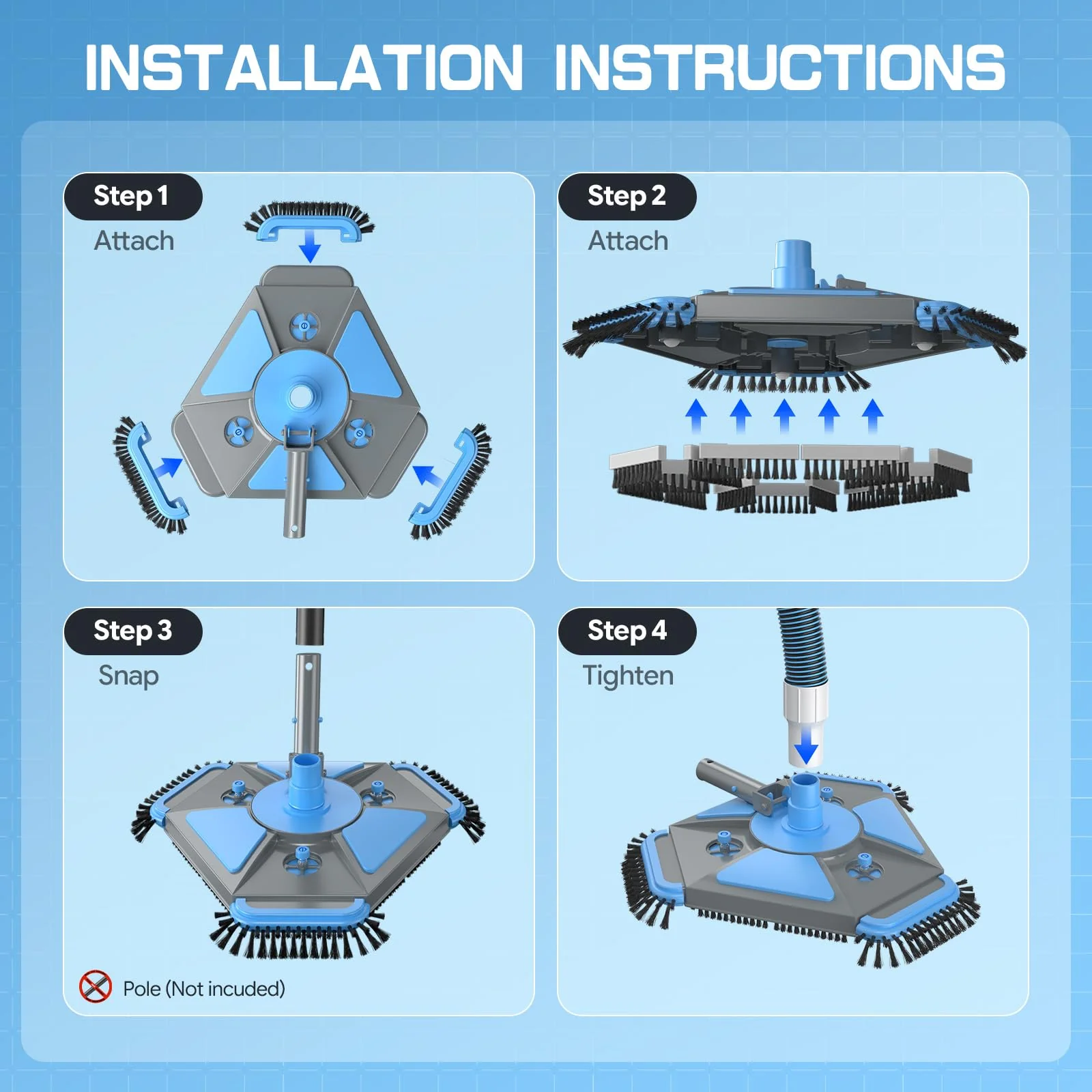 INSTALLATION INSTRUCTIONS

Step 1
Attach

Step 2
Attach

Step 3
Snap

Pole (Not incuded)

Step 4
Tighten