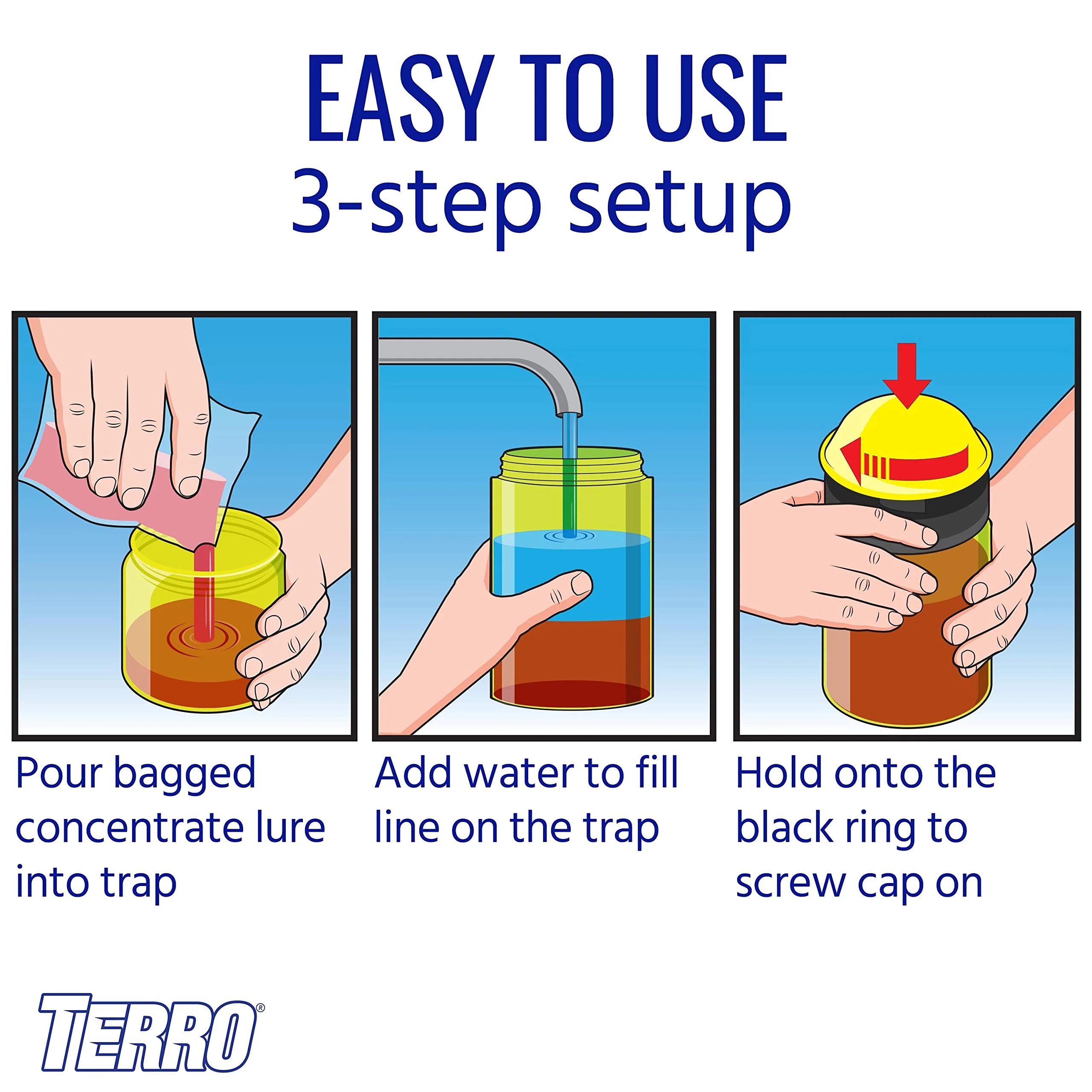 EASY TO USE
3-step setup

Pour bagged concentrate lure into trap

Add water to fill line on the trap

Hold onto the black ring to screw cap on

TERRO®