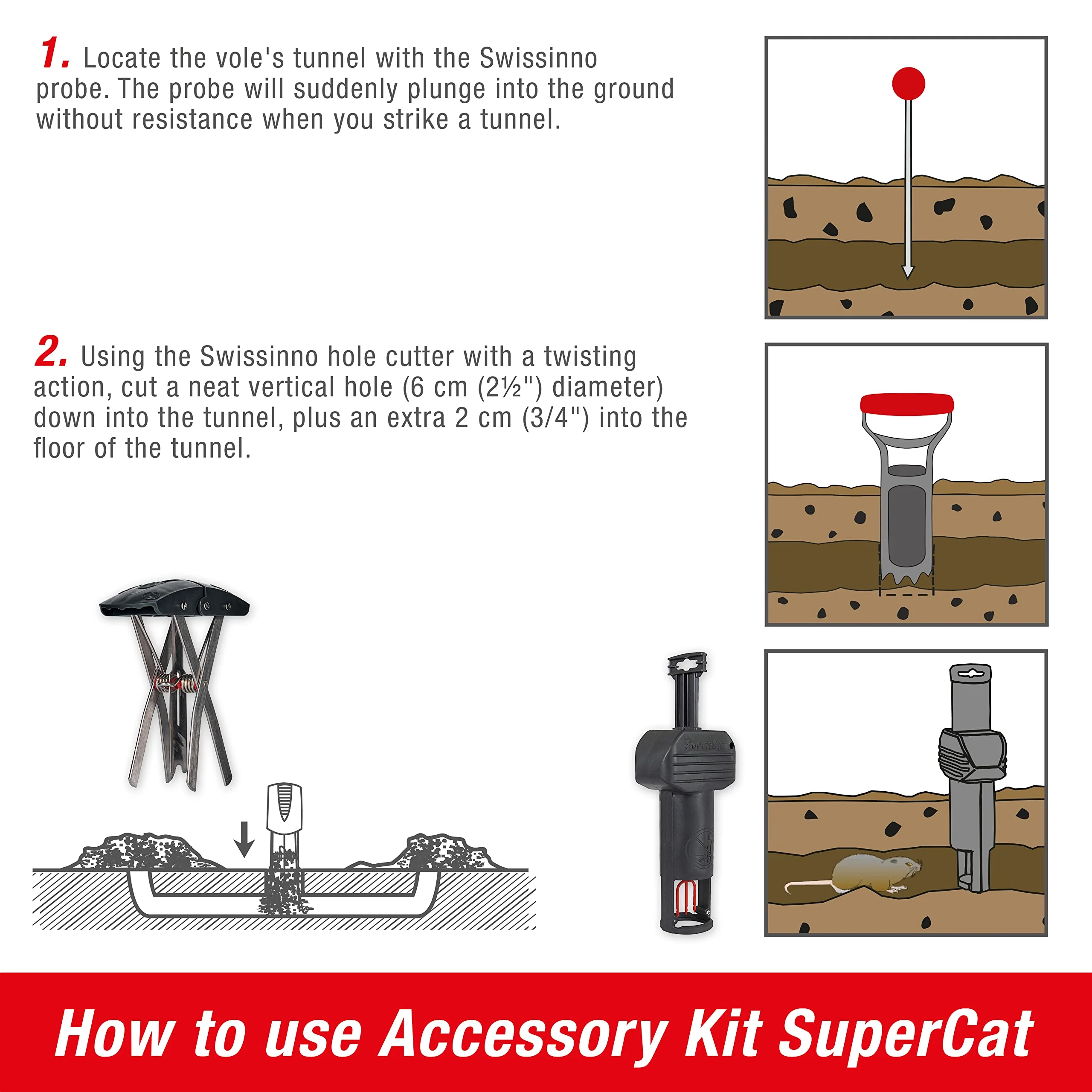 1. Locate the vole's tunnel with the Swissinno probe. The probe will suddenly plunge into the ground without resistance when you strike a tunnel.

2. Using the Swissinno hole cutter with a twisting action, cut a neat vertical hole (6 cm (2½") diameter) down into the tunnel, plus an extra 2 cm (3/4") into the floor of the tunnel.

SuperCat

How to use Accessory Kit SuperCat