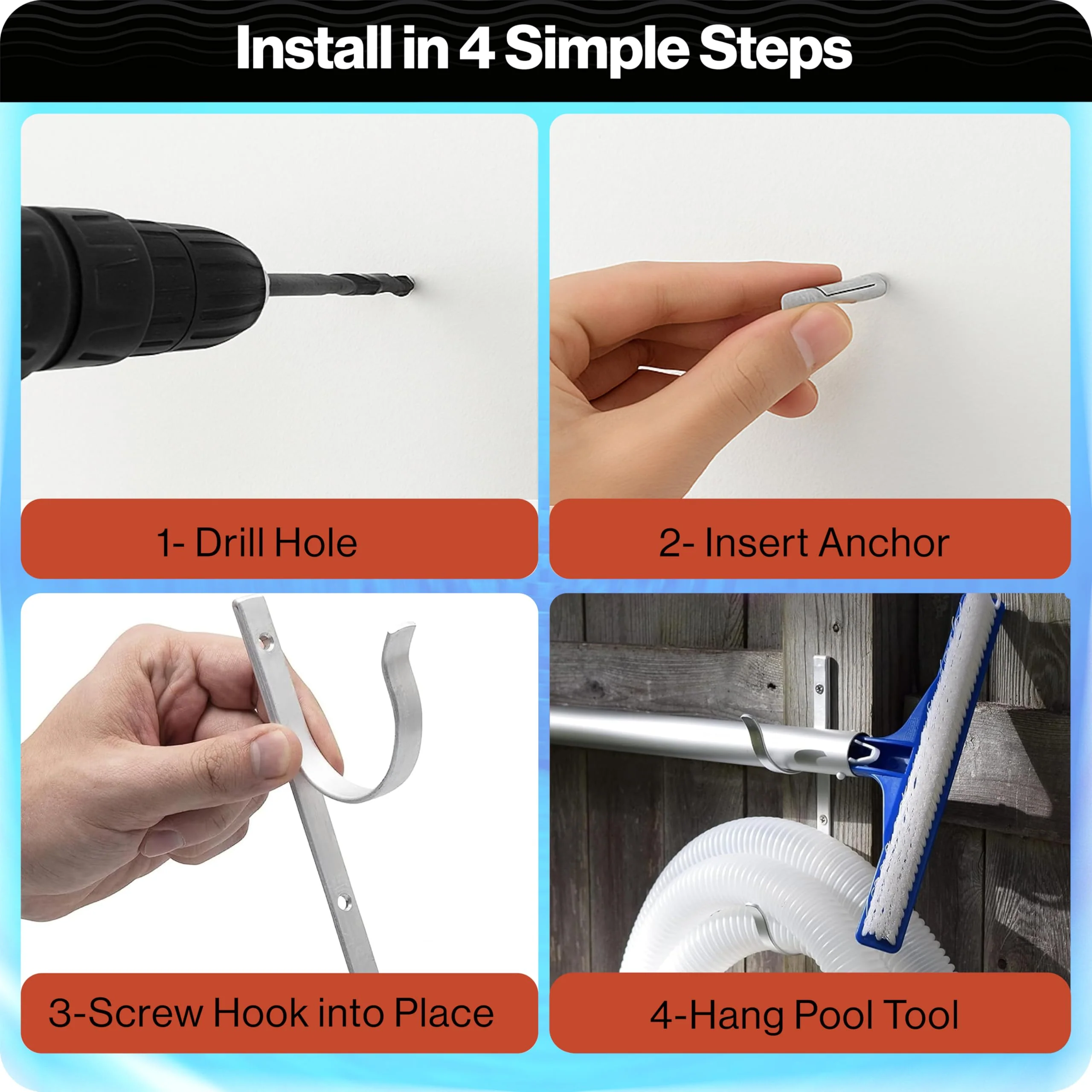 Install in 4 Simple Steps

1- Drill Hole

2- Insert Anchor

3-Screw Hook into Place

4-Hang Pool Tool