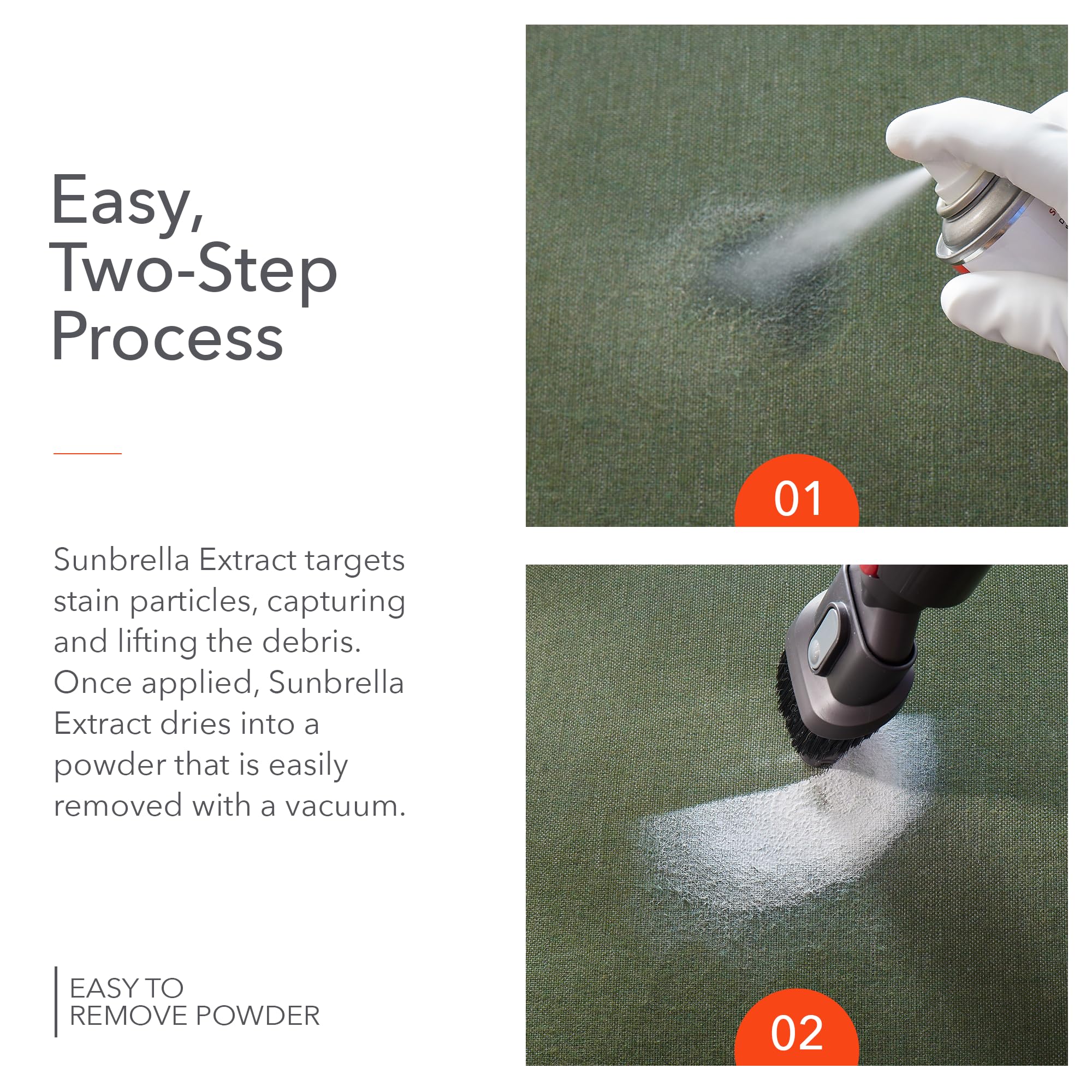 Easy, Two-Step Process

Sunbrella Extract targets stain particles, capturing and lifting the debris. Once applied, Sunbrella Extract dries into a powder that is easily removed with a vacuum.

EASY TO REMOVE POWDER

01

02