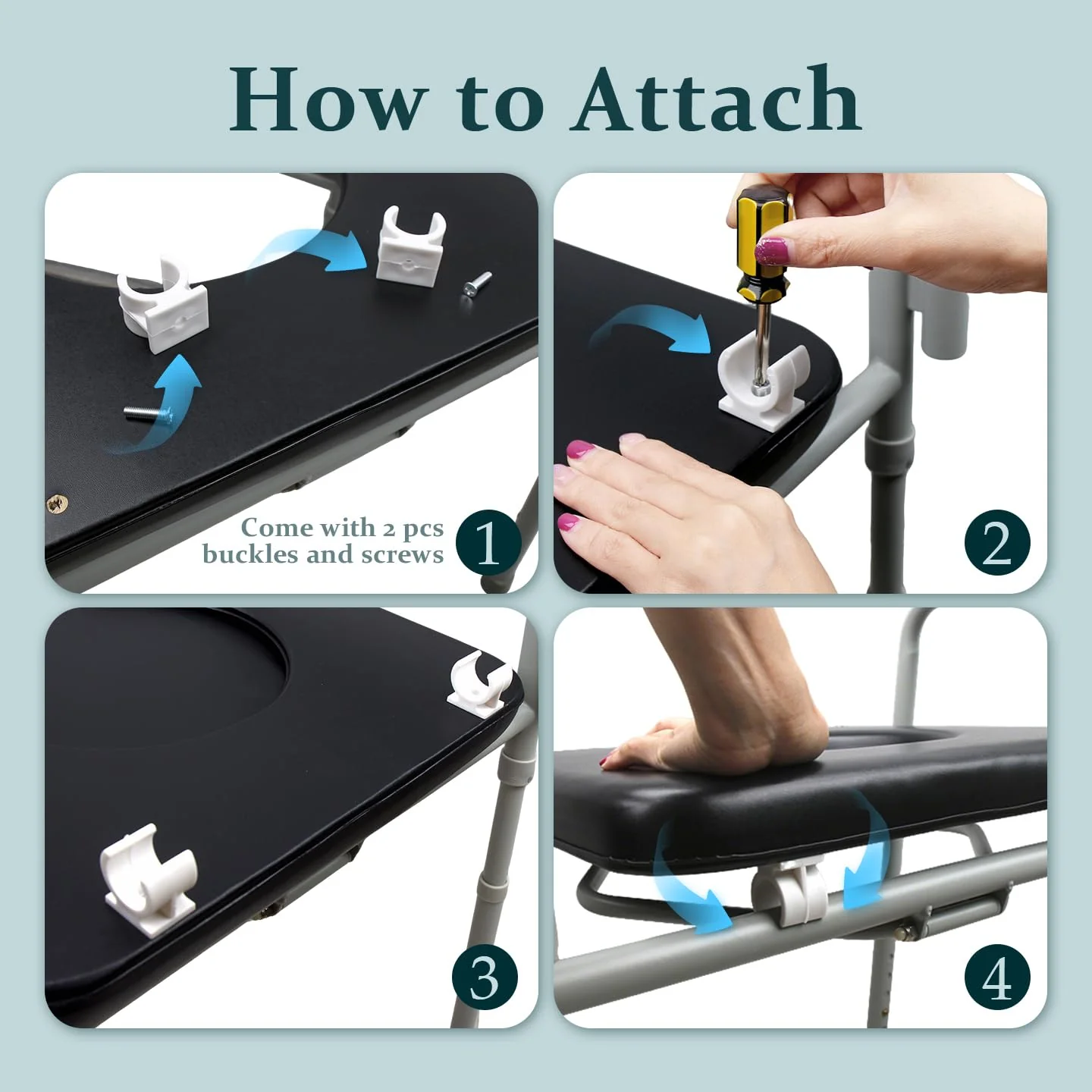 How to Attach

Come with 2 pcs buckles and screws

1

2

3

4