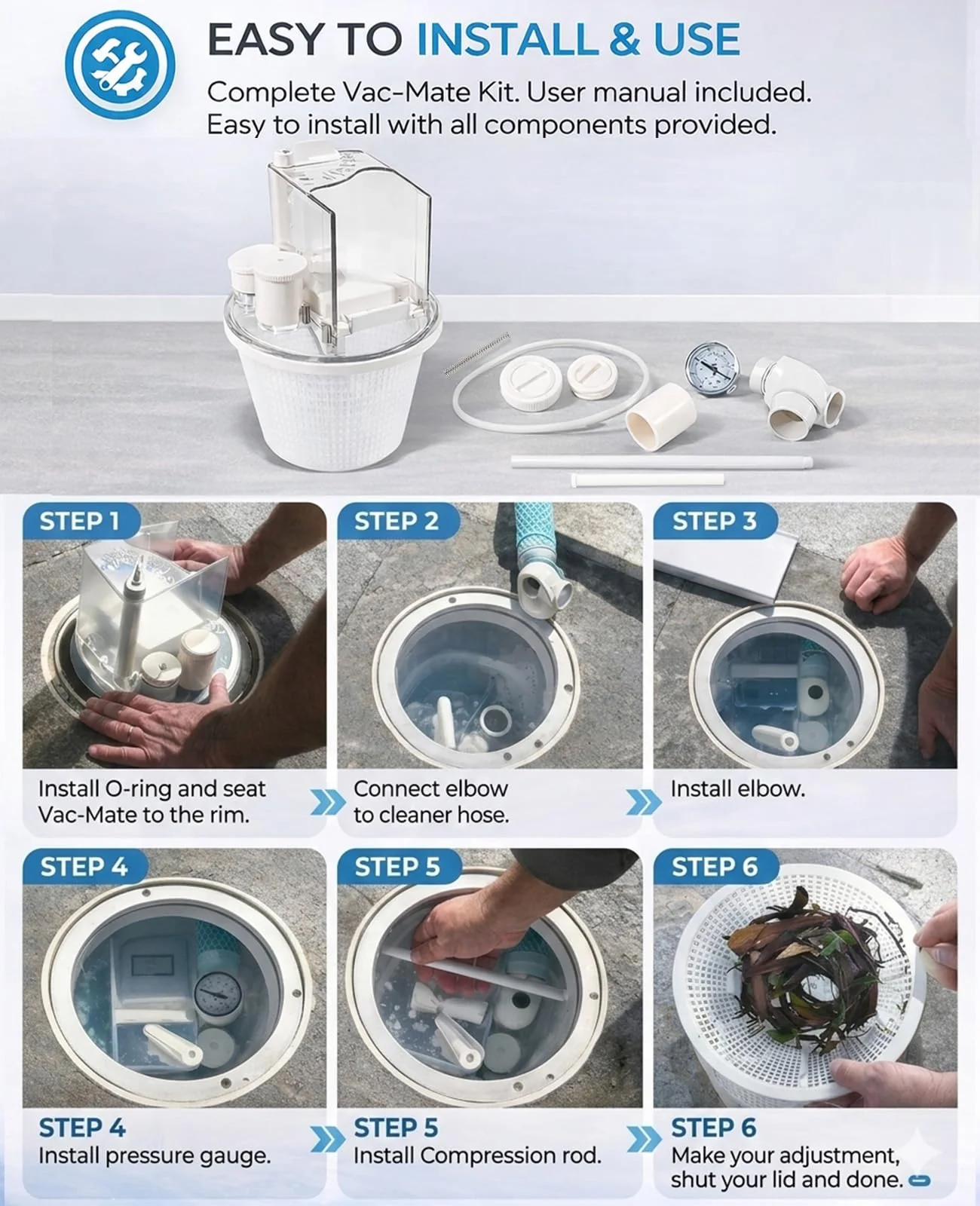 EASY TO INSTALL & USE

Complete Vac-Mate Kit. User manual included. Easy to install with all components provided.

STEP 1

Install O-ring and seat Vac-Mate to the rim.

STEP 2

Connect elbow to cleaner hose.

STEP 3

Install elbow.

STEP 4

STEP 4
Install pressure gauge.

STEP 5

STEP 5
Install Compression rod.

STEP 6

STEP 6
Make your adjustment, shut your lid and done.