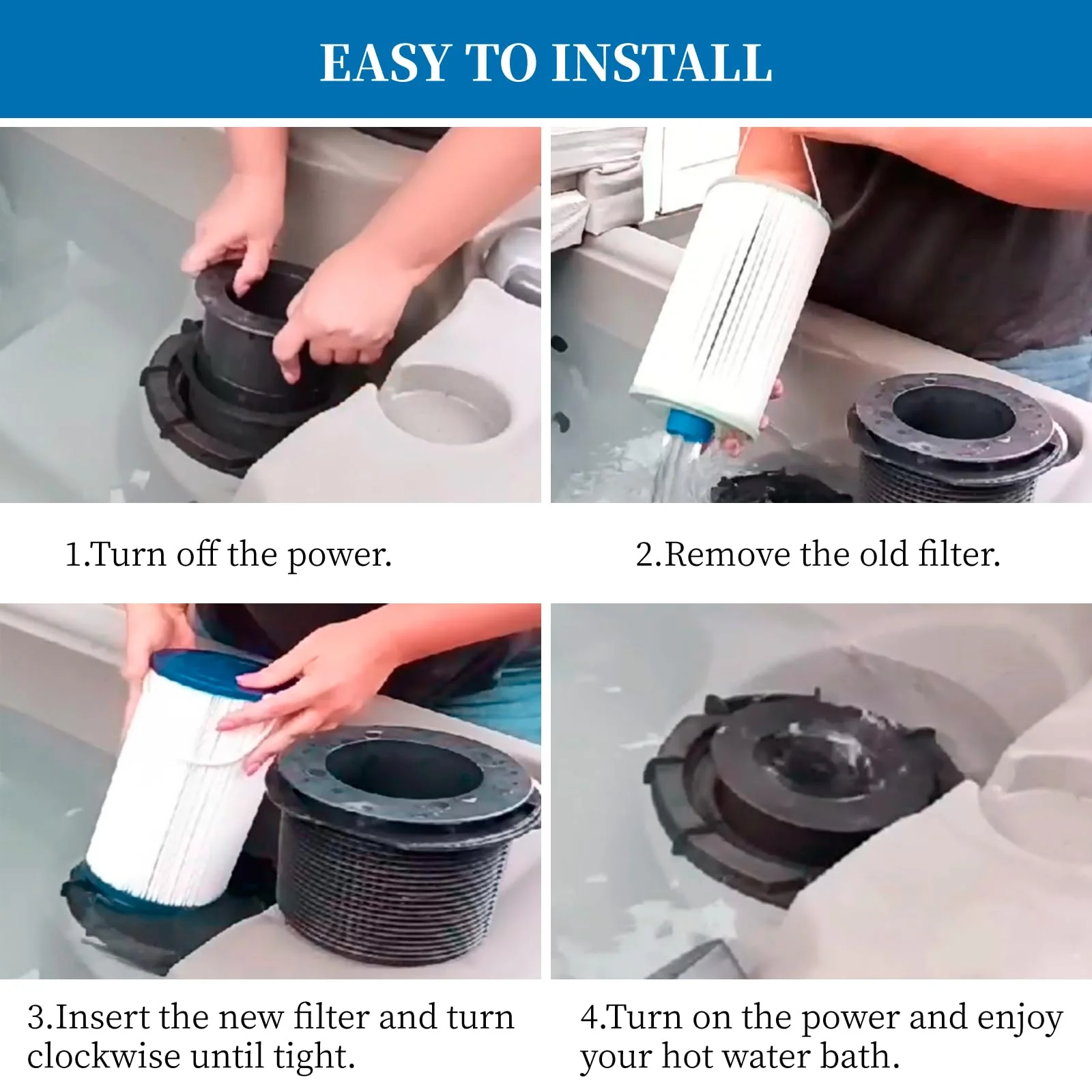 EASY TO INSTALL

1.Turn off the power.

2.Remove the old filter.

3.Insert the new filter and turn clockwise until tight.

4.Turn on the power and enjoy your hot water bath.