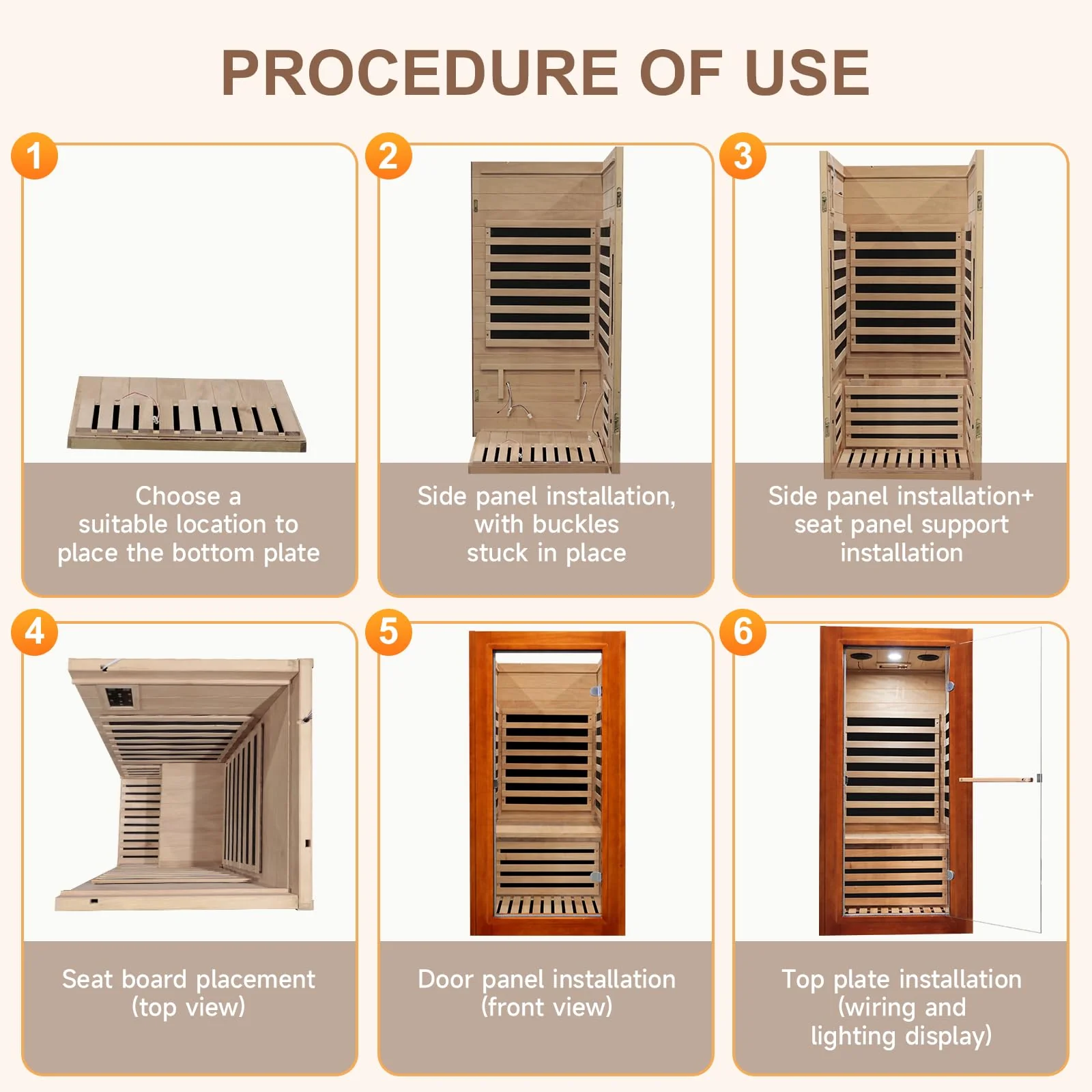 PROCEDURE OF USE

1

Choose a suitable location to place the bottom plate

2

Side panel installation, with buckles stuck in place

3

Side panel installation+ seat panel support installation

4

Seat board placement (top view)

5

Door panel installation (front view)

6

Top plate installation (wiring and lighting display)