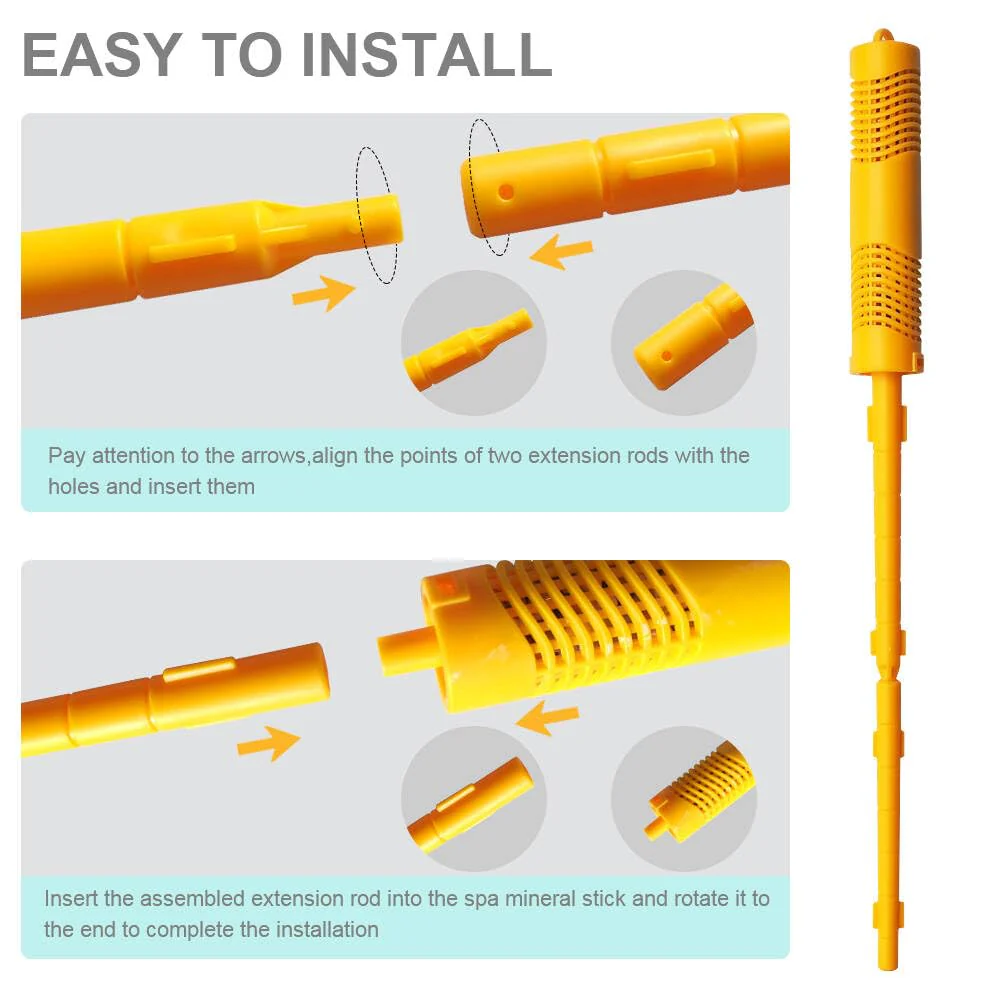 EASY TO INSTALL

Pay attention to the arrows,align the points of two extension rods with the holes and insert them

Insert the assembled extension rod into the spa mineral stick and rotate it to the end to complete the installation