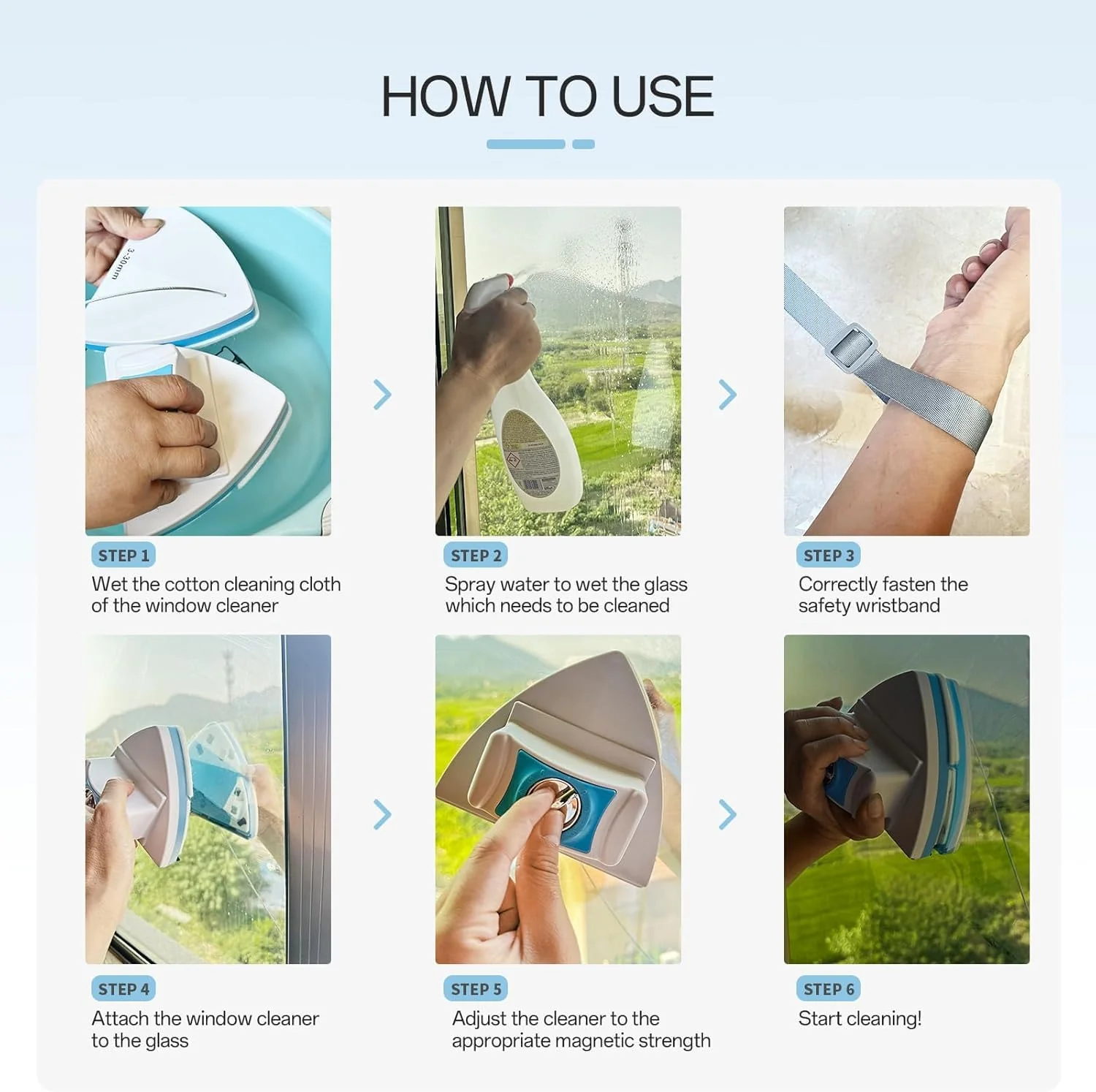 HOW TO USE

3-30mm

STEP 1
Wet the cotton cleaning cloth of the window cleaner

STEP 2
Spray water to wet the glass which needs to be cleaned

STEP 3
Correctly fasten the safety wristband

STEP 4
Attach the window cleaner to the glass

STEP 5
Adjust the cleaner to the appropriate magnetic strength

STEP 6
Start cleaning!