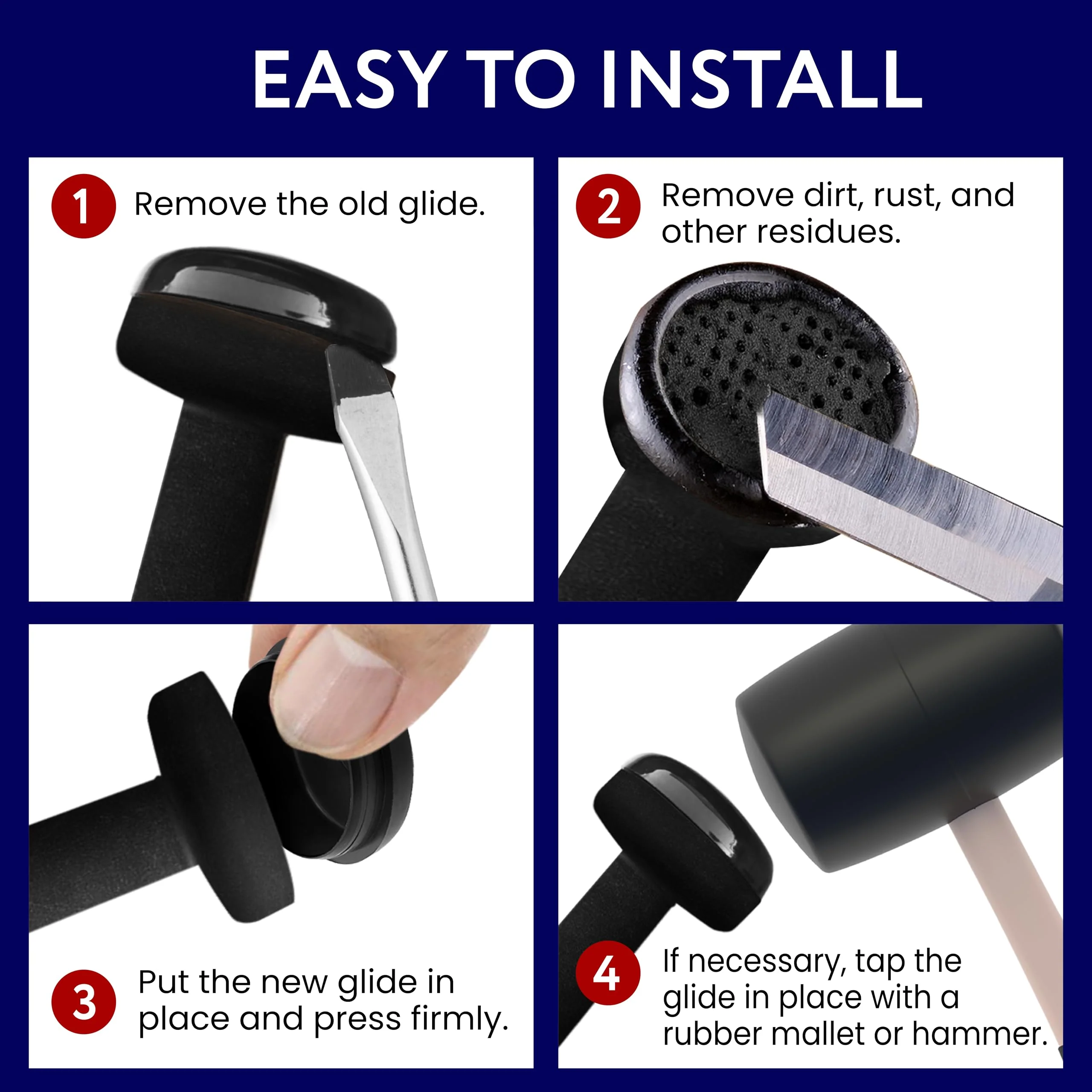 EASY TO INSTALL

1 Remove the old glide.

2 Remove dirt, rust, and other residues.

3 Put the new glide in place and press firmly.

4 If necessary, tap the glide in place with a rubber mallet or hammer.