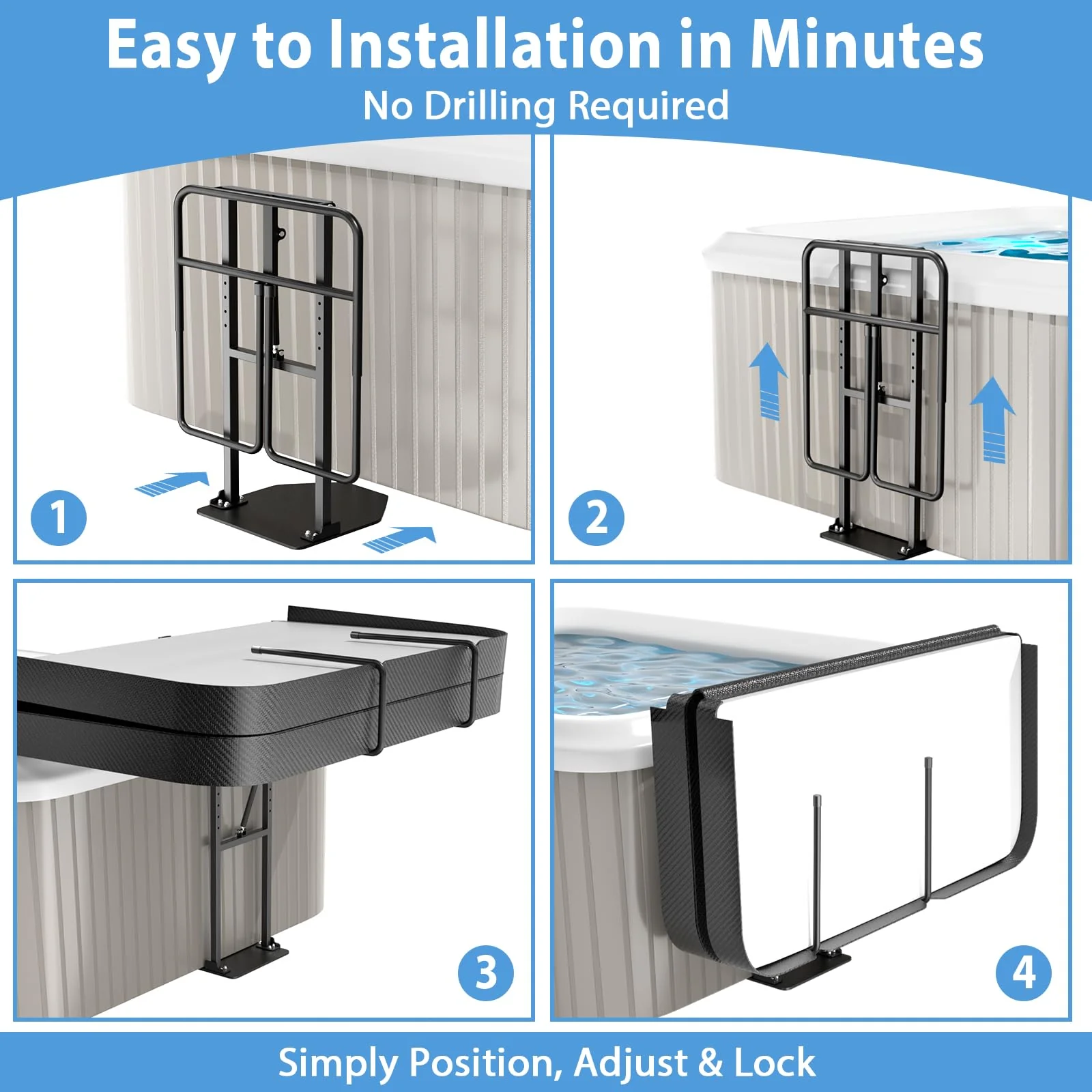 Easy to Installation in Minutes
No Drilling Required

1

2

3

4

Simply Position, Adjust & Lock