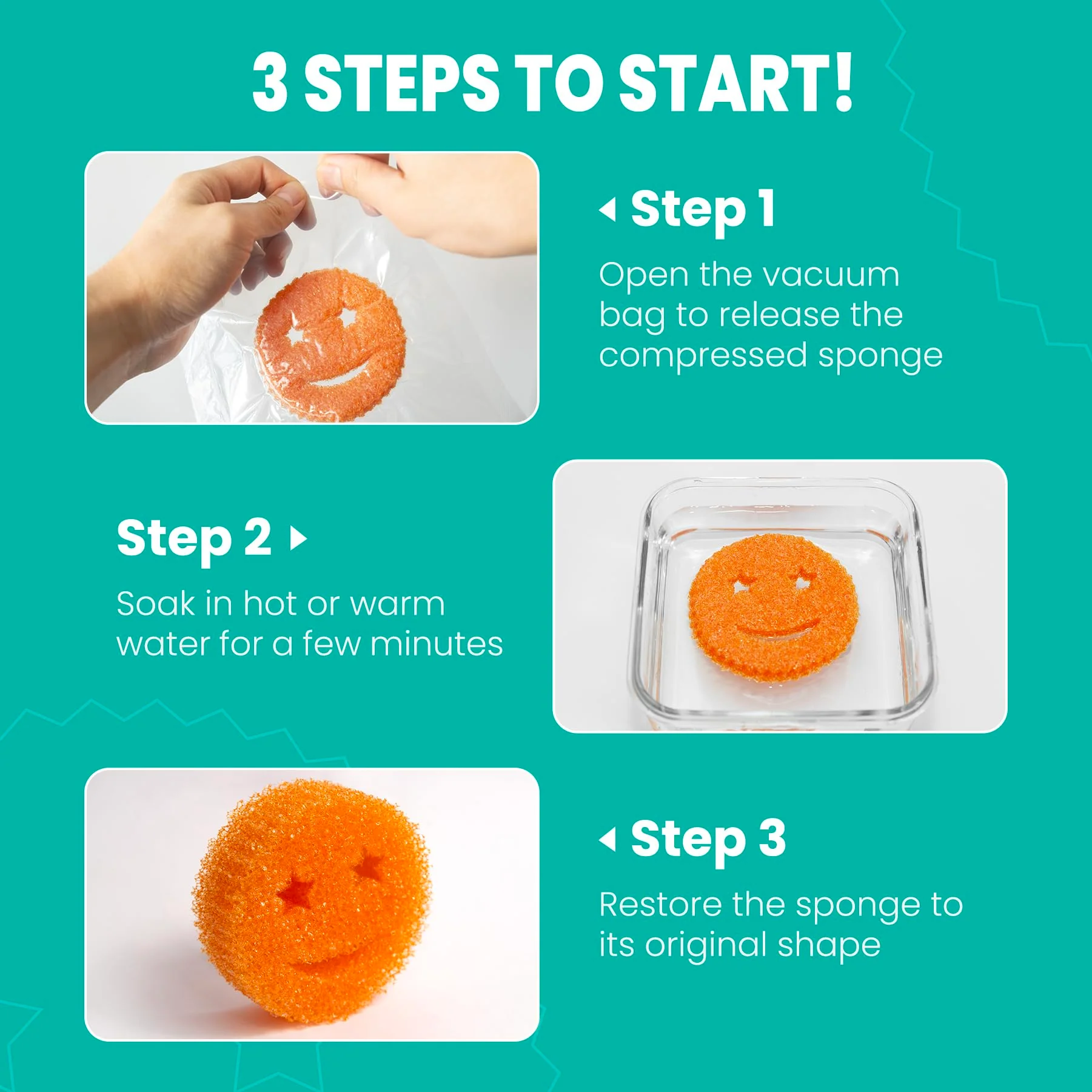 3 STEPS TO START!

Step 1

Open the vacuum bag to release the compressed sponge

Step 2

Soak in hot or warm water for a few minutes

Step 3

Restore the sponge to its original shape