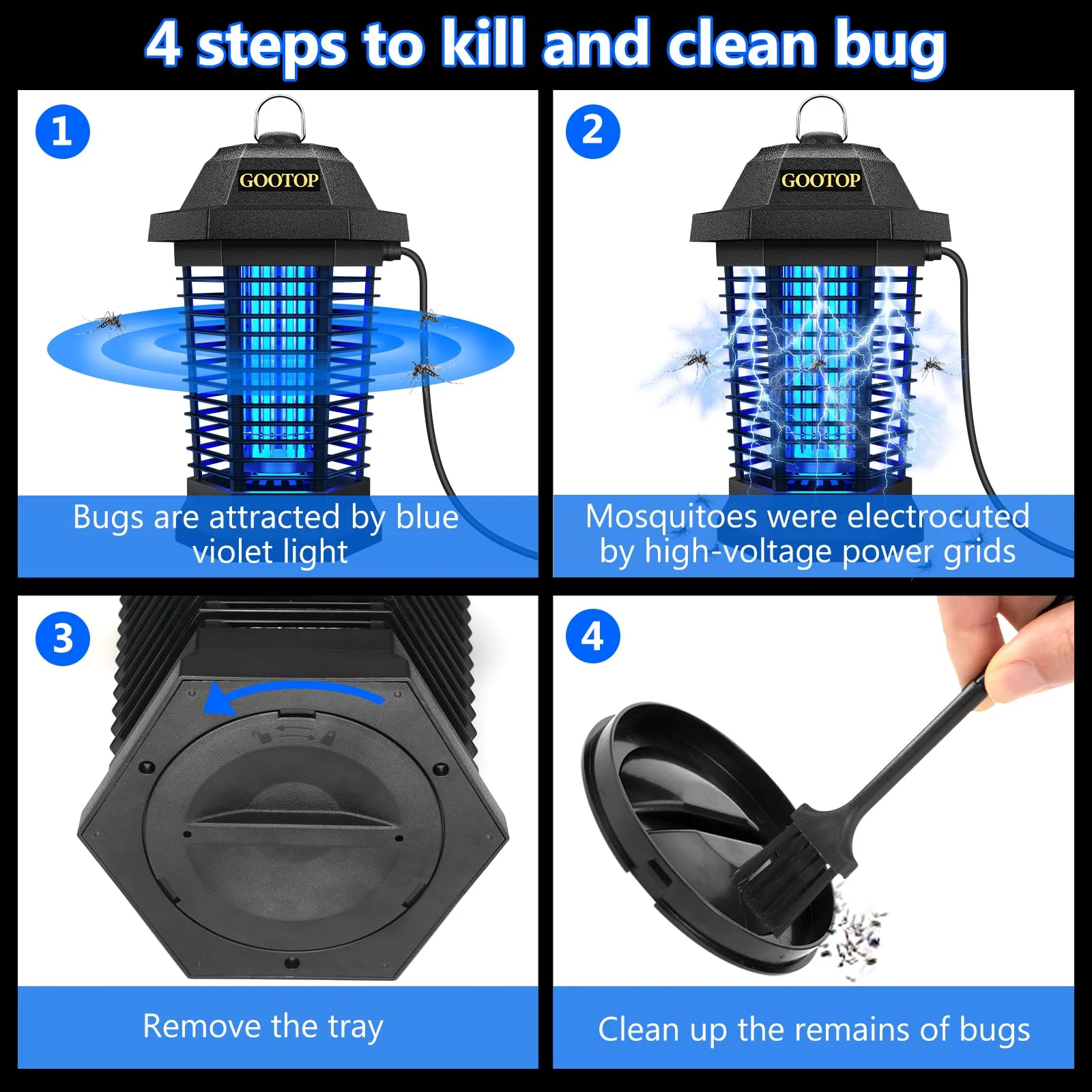 4 steps to kill and clean bug

1

GOOTOP

Bugs are attracted by blue violet light

2

GOOTOP

Mosquitoes were electrocuted by high-voltage power grids

3

Remove the tray

4

Clean up the remains of bugs