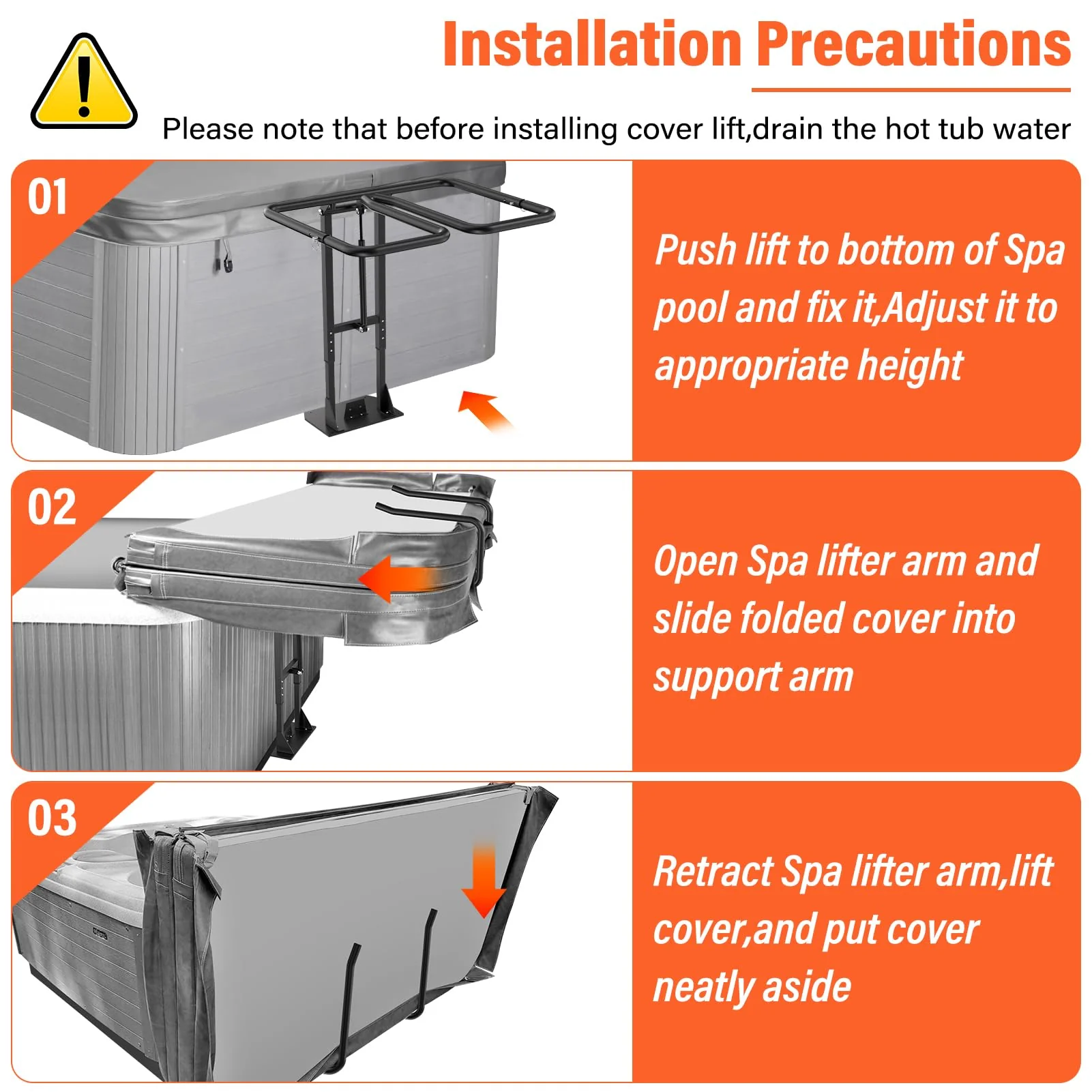 Installation Precautions

Please note that before installing cover lift,drain the hot tub water

01

Push lift to bottom of Spa pool and fix it,Adjust it to appropriate height

02

Open Spa lifter arm and slide folded cover into support arm

03

Retract Spa lifter arm,lift cover,and put cover neatly aside