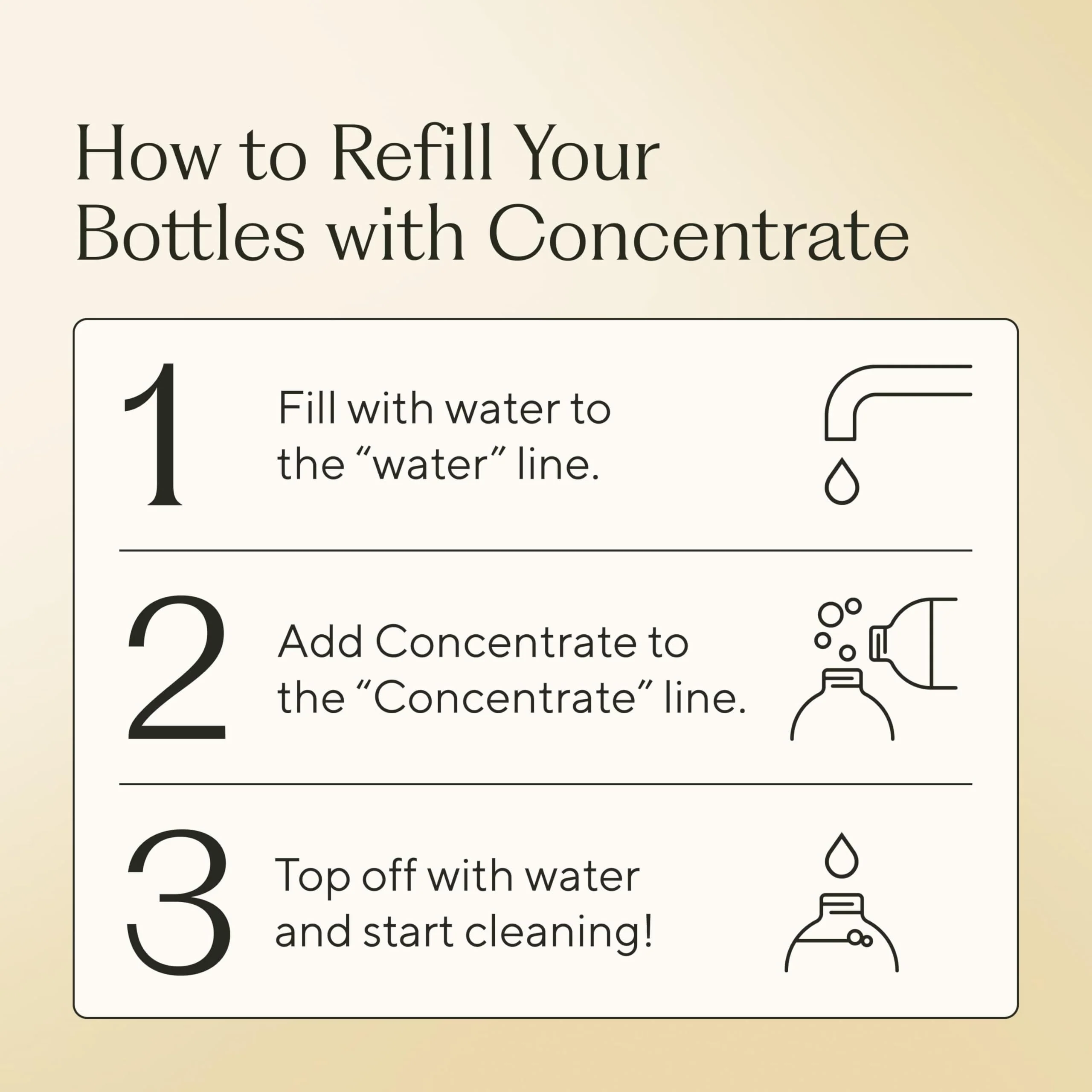 How to Refill Your Bottles with Concentrate

1

Fill with water to the “water” line.

2

Add Concentrate to the “Concentrate” line.

3

Top off with water and start cleaning!