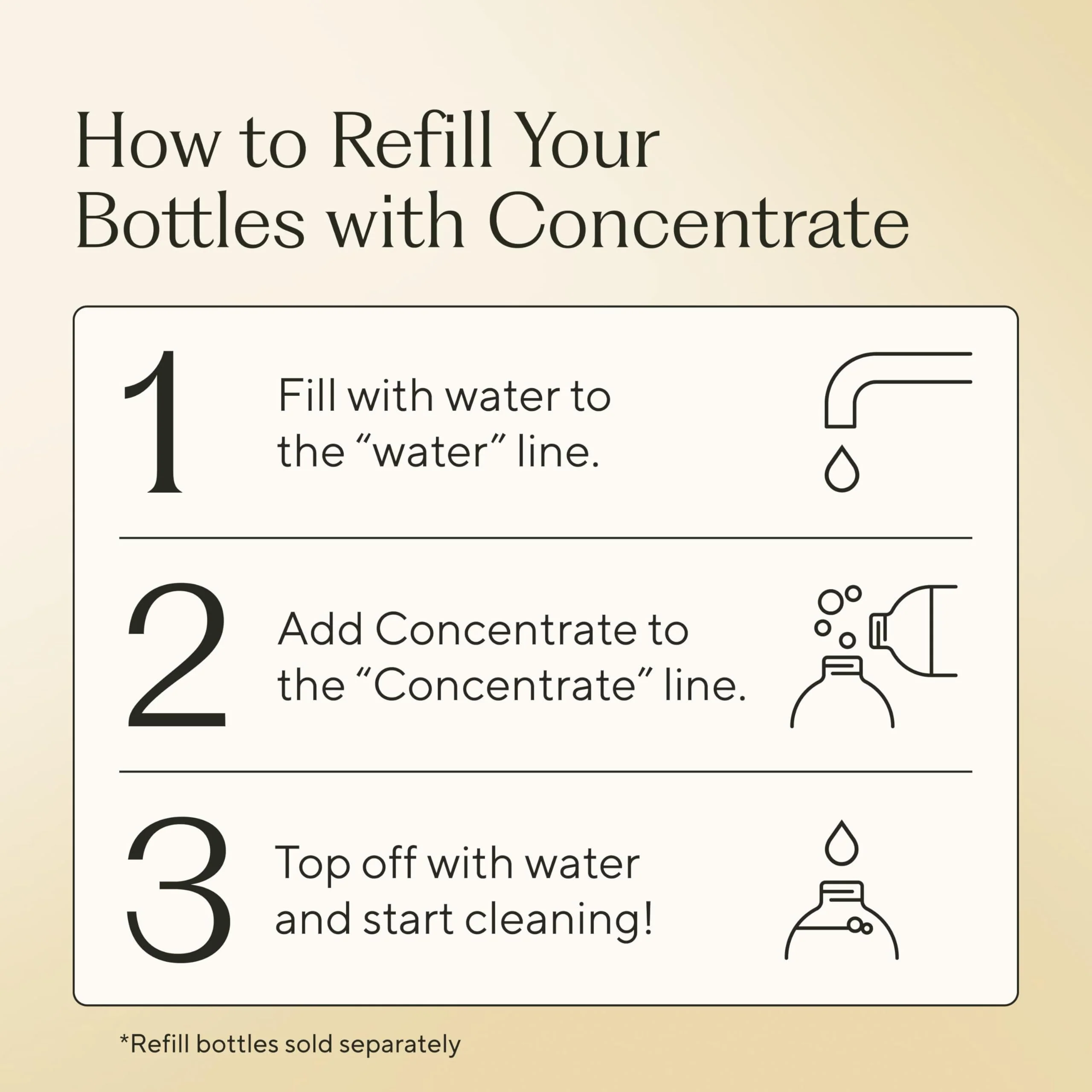 How to Refill Your Bottles with Concentrate

1 Fill with water to the “water” line.

2 Add Concentrate to the “Concentrate” line.

3 Top off with water and start cleaning!

*Refill bottles sold separately