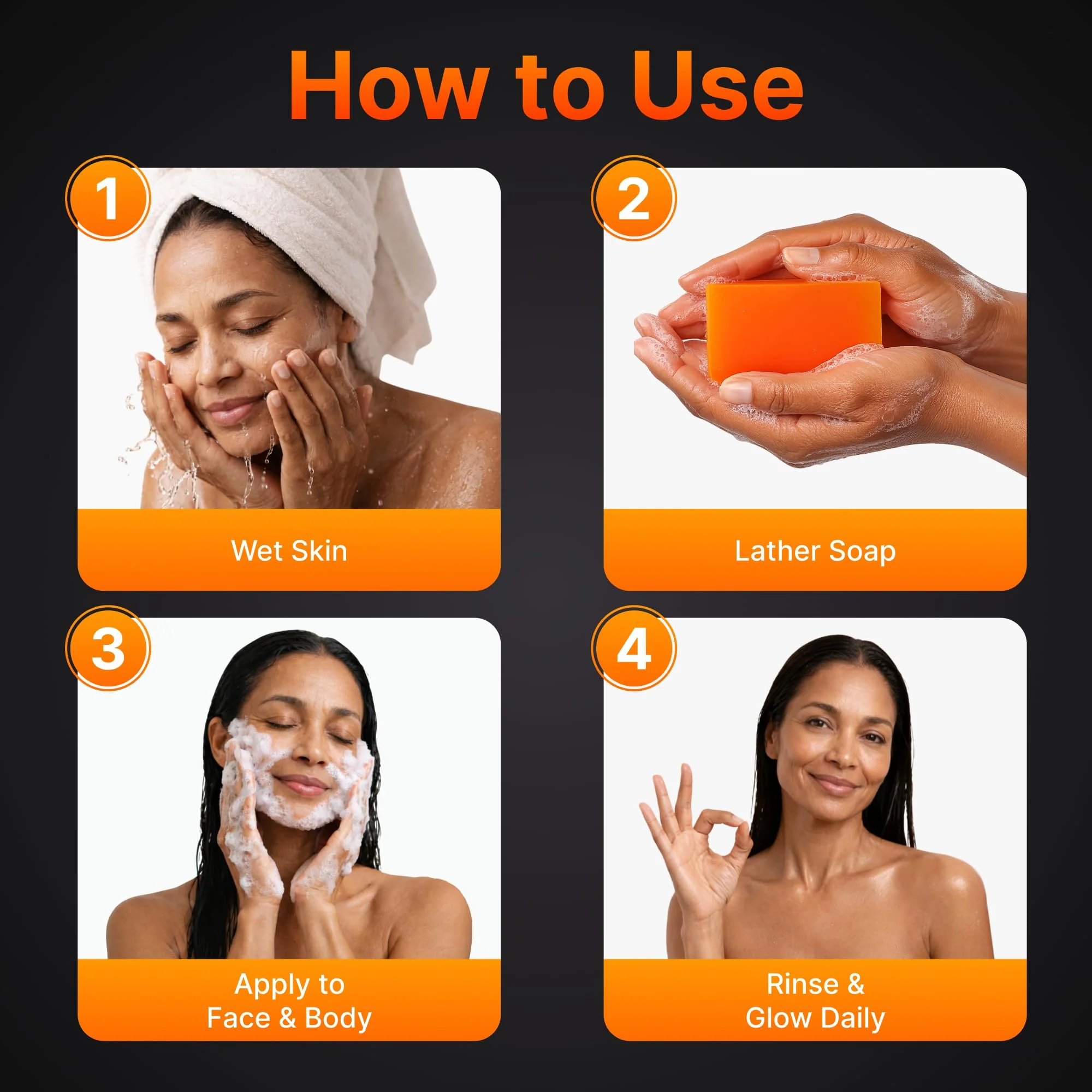 How to Use

1

Wet Skin

2

Lather Soap

3

Apply to Face & Body

4

Rinse & Glow Daily