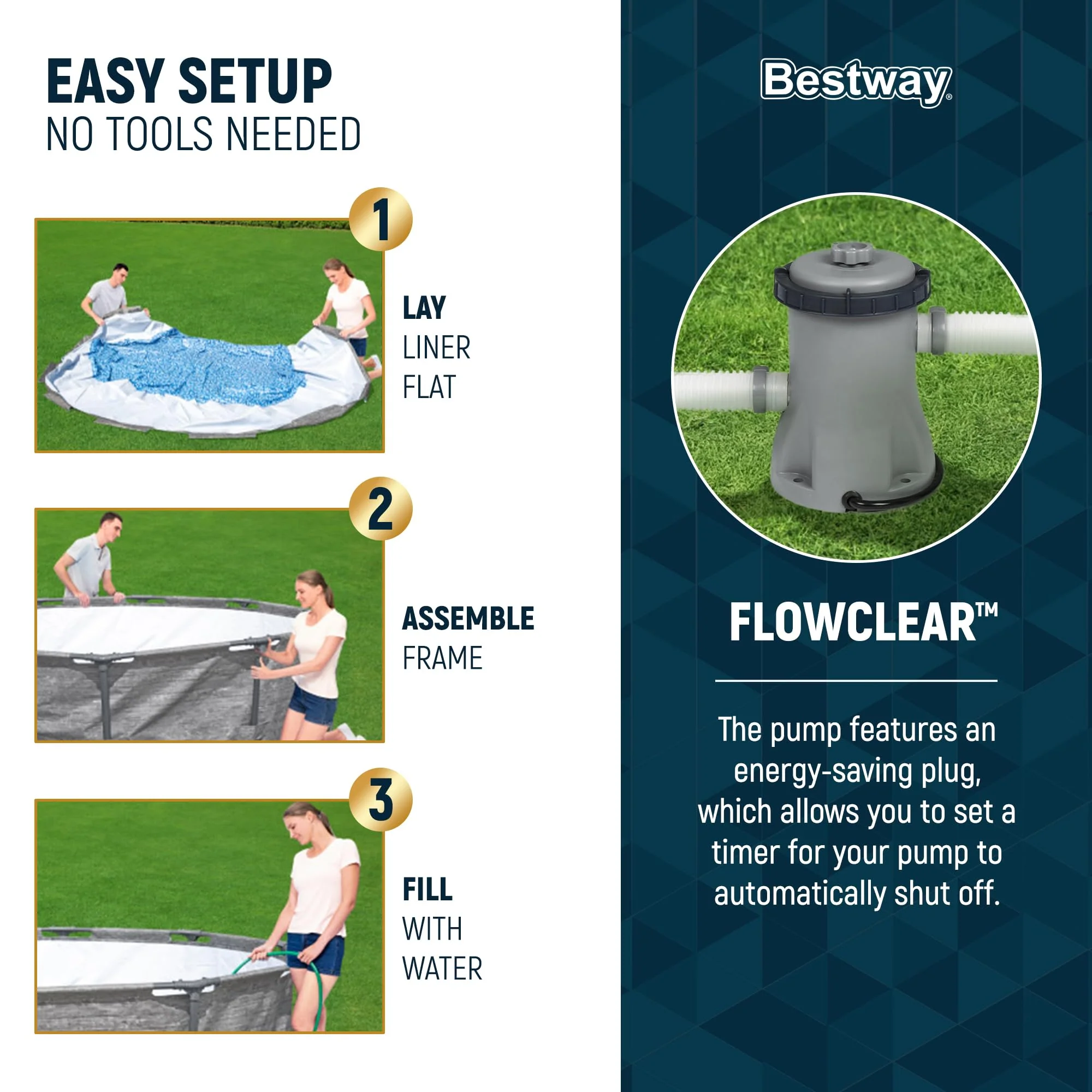 EASY SETUP
NO TOOLS NEEDED

1

LAY
LINER
FLAT

2

ASSEMBLE
FRAME

3

FILL
WITH
WATER

Bestway®

FLOWCLEAR™

The pump features an energy-saving plug, which allows you to set a timer for your pump to automatically shut off.