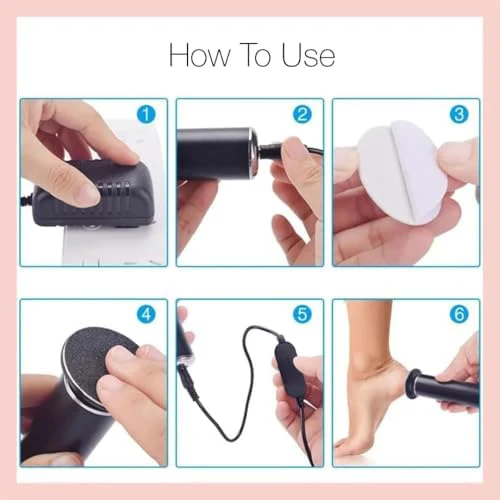 How To Use

1

2

3

4

5

6