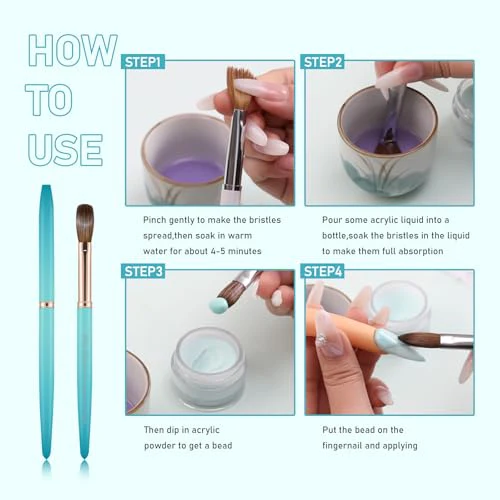 HOW TO USE

STEP1

Pinch gently to make the bristles spread,then soak in warm water for about 4-5 minutes

STEP2

Pour some acrylic liquid into a bottle,soak the bristles in the liquid to make them full absorption

STEP3

Then dip in acrylic powder to get a bead

STEP4

Put the bead on the fingernail and applying