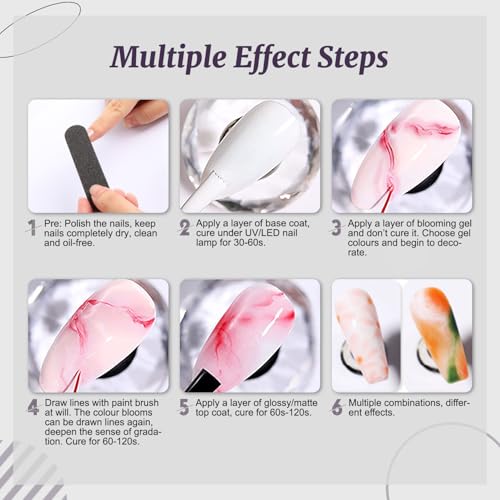 Multiple Effect Steps

1 Pre: Polish the nails, keep nails completely dry, clean and oil-free.

2 Apply a layer of base coat, cure under UV/LED nail lamp for 30-60s.

3 Apply a layer of blooming gel and don't cure it. Choose gel colours and begin to decorate.

4 Draw lines with paint brush at will. The colour blooms can be drawn lines again, deepen the sense of gradation. Cure for 60-120s.

5 Apply a layer of glossy/matte top coat, cure for 60s-120s.

6 Multiple combinations, different effects.