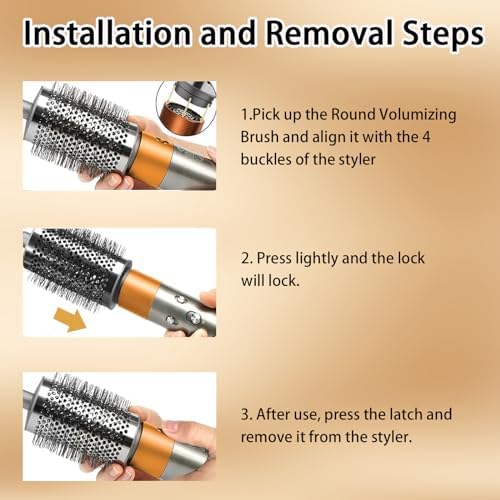 Installation and Removal Steps

1.Pick up the Round Volumizing Brush and align it with the 4 buckles of the styler

2. Press lightly and the lock will lock.

3. After use, press the latch and remove it from the styler.