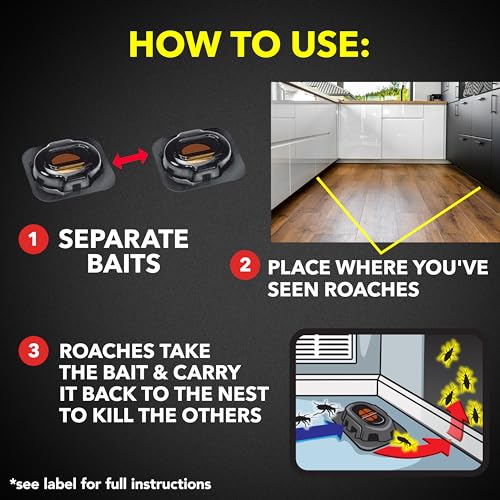 HOW TO USE:

1 SEPARATE BAITS

2 PLACE WHERE YOU'VE SEEN ROACHES

3 ROACHES TAKE THE BAIT & CARRY IT BACK TO THE NEST TO KILL THE OTHERS

*see label for full instructions