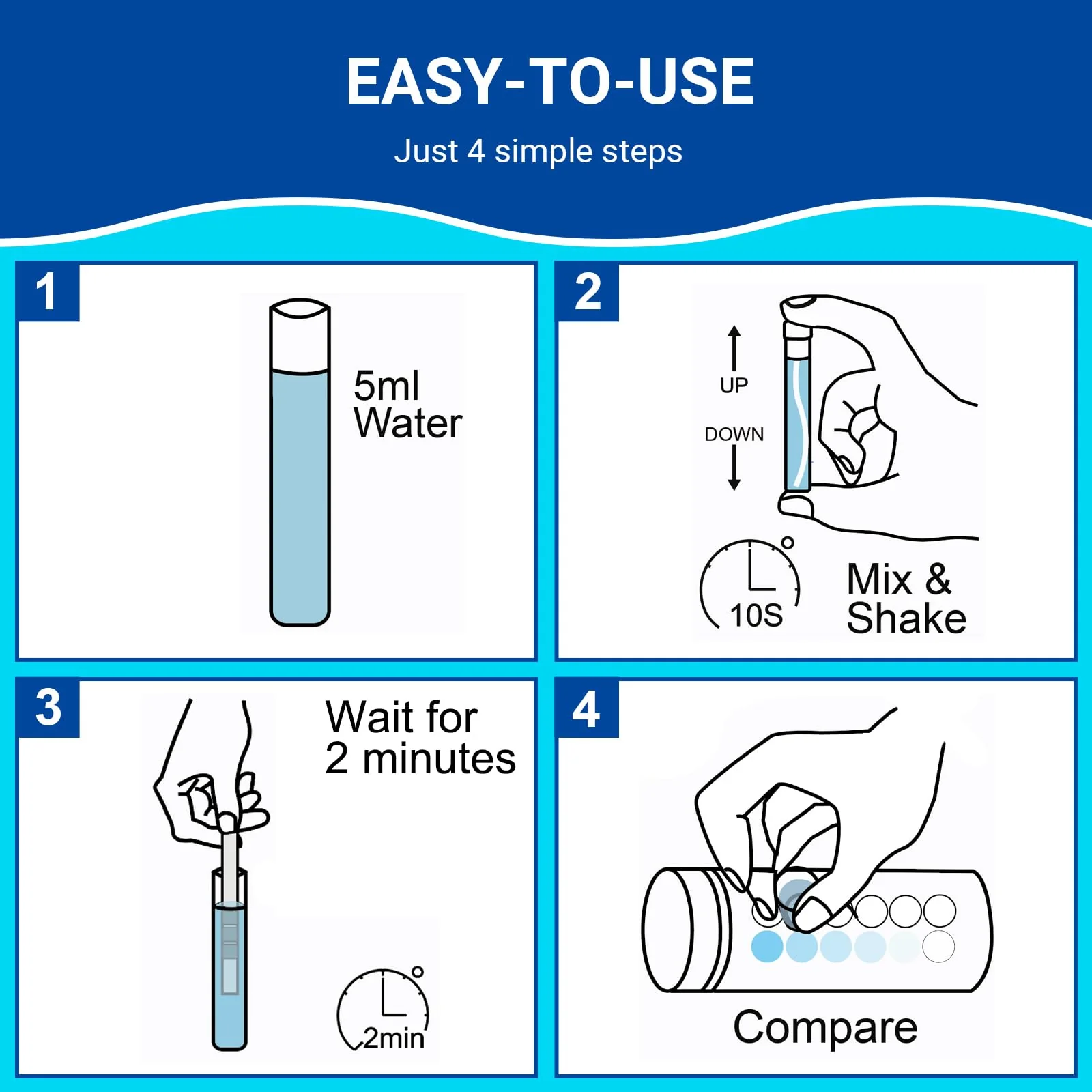 EASY-TO-USE

Just 4 simple steps

1

5ml Water

2

UP

DOWN

10S

Mix & Shake

3

Wait for 2 minutes

2min

4

Compare