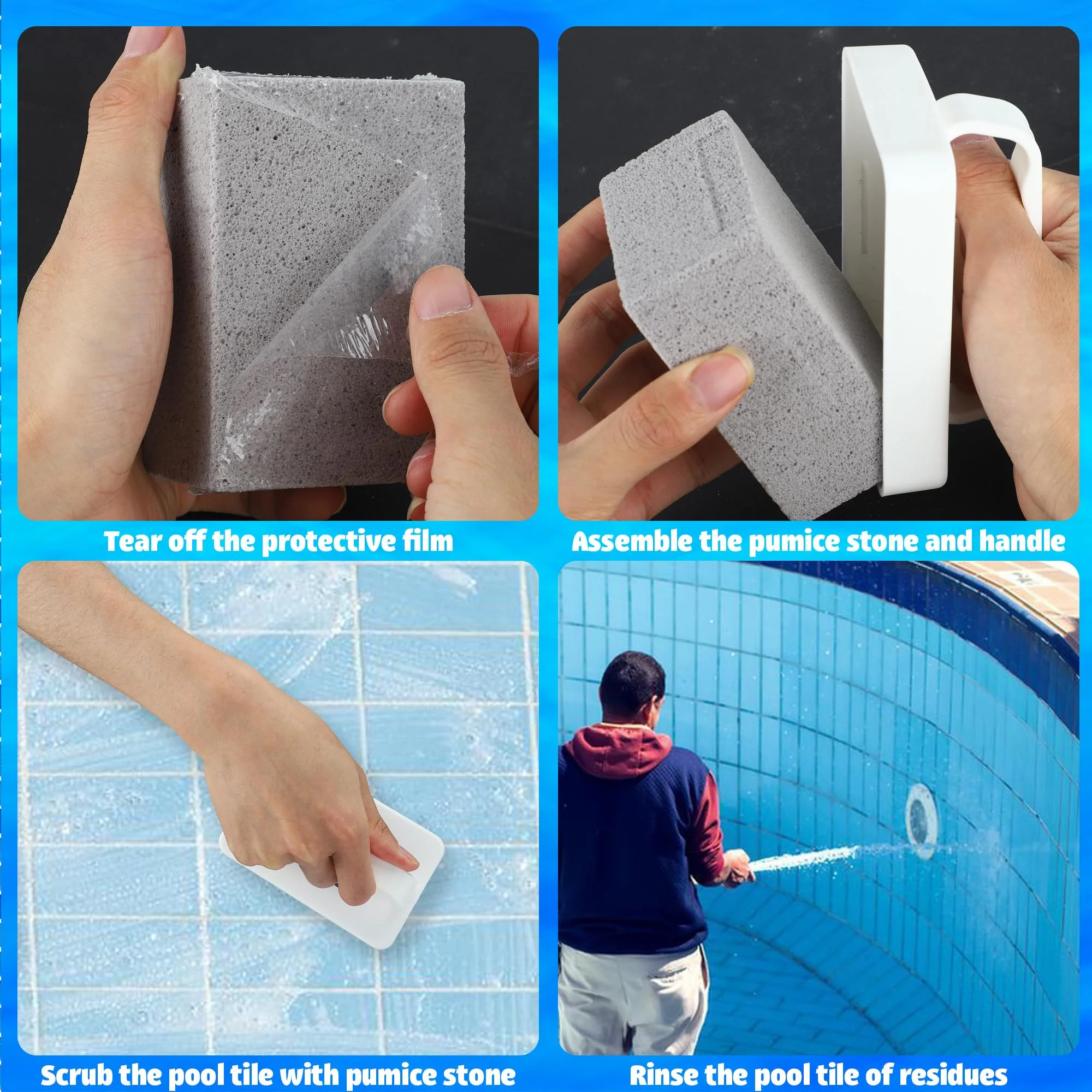 Tear off the protective film

Assemble the pumice stone and handle

Scrub the pool tile with pumice stone

Rinse the pool tile of residues