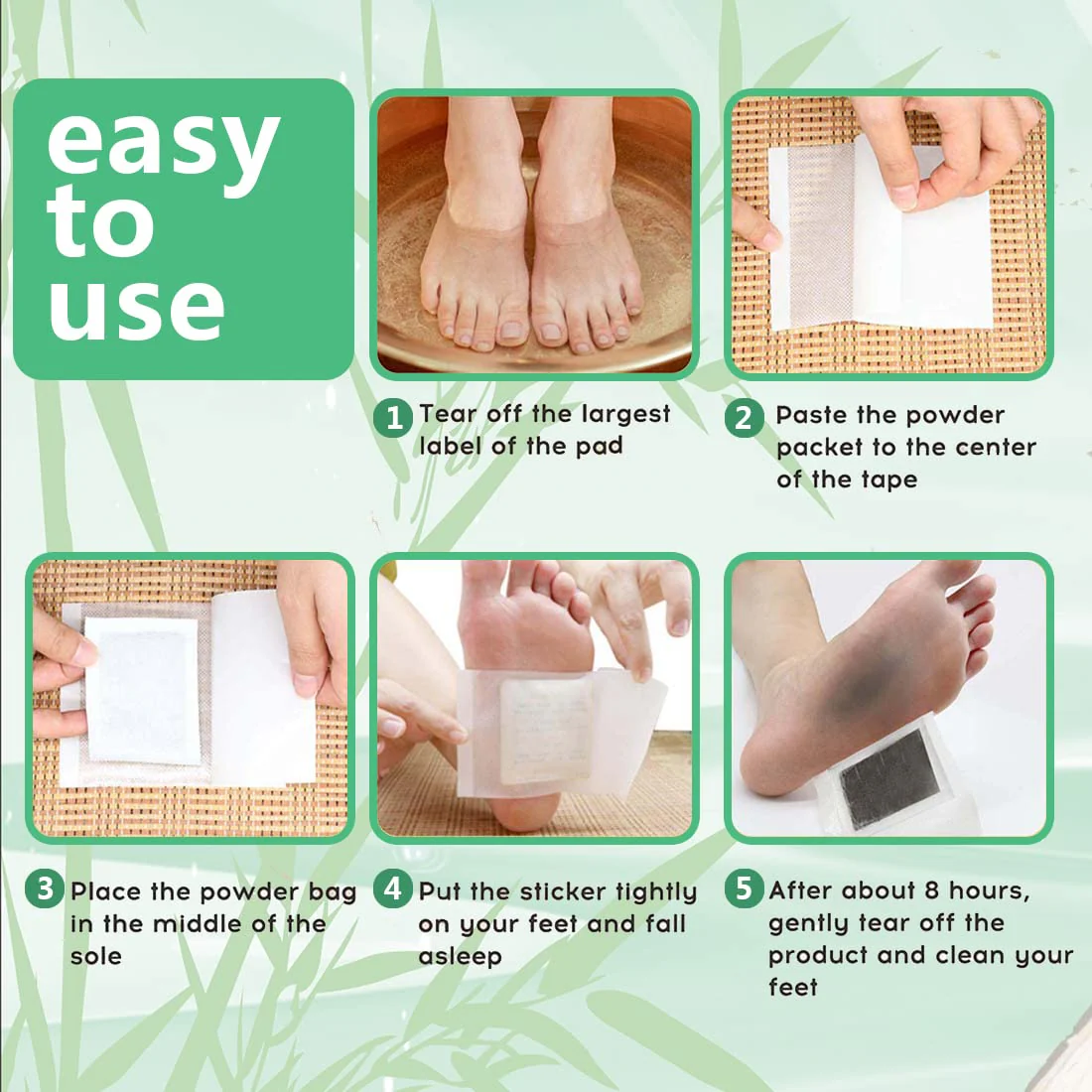 easy to use

1 Tear off the largest label of the pad

2 Paste the powder packet to the center of the tape

3 Place the powder bag in the middle of the sole

4 Put the sticker tightly on your feet and fall asleep

5 After about 8 hours, gently tear off the product and clean your feet